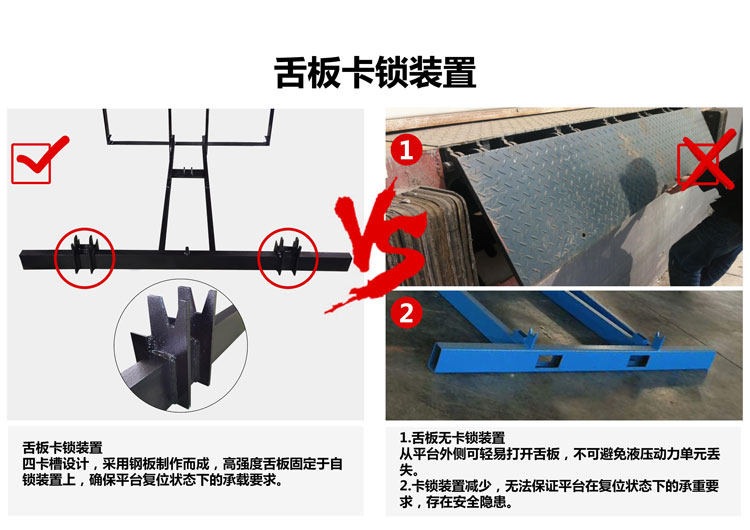 舌板卡锁装置

VS

1

2

舌板卡锁装置
四卡槽设计，采用钢板制作而成，高强度舌板固定于自锁装置上，确保平台复位状态下的承载要求。

1.舌板无卡锁装置
从平台外侧可轻易打开舌板，不可避免液压动力单元丢失。
2.卡锁装置减少，无法保证平台在复位状态下的承重要求，存在安全隐患。